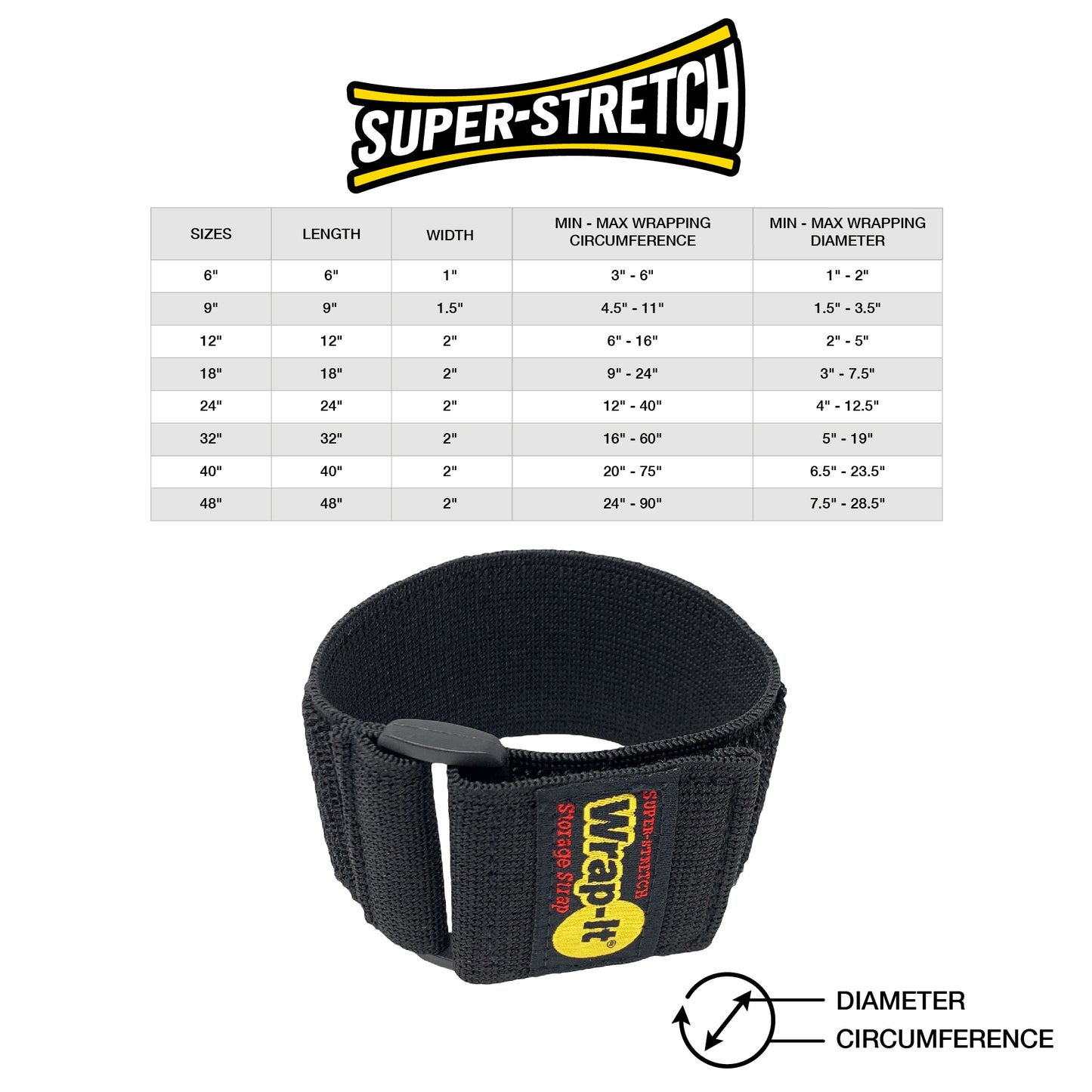 SUPER-STRETCH

| SIZES | LENGTH | WIDTH | MIN - MAX WRAPPING CIRCUMFERENCE | MIN - MAX WRAPPING DIAMETER |
|---|---|---|---|---|
| 6" | 6" | 1" | 3" - 6" | 1" - 2" |
| 9" | 9" | 1.5" | 4.5" - 11" | 1.5" - 3.5" |
| 12" | 12" | 2" | 6" - 16" | 2" - 5" |
| 18" | 18" | 2" | 9" - 24" | 3" - 7.5" |
| 24" | 24" | 2" | 12" - 40" | 4" - 12.5" |
| 32" | 32" | 2" | 16" - 60" | 5" - 19" |
| 40" | 40" | 2" | 20" - 75" | 6.5" - 23.5" |
| 48" | 48" | 2" | 24" - 90" | 7.5" - 28.5" |

SUPER-STRETCH
Wrap-It®
Storage Strap

DIAMETER
CIRCUMFERENCE