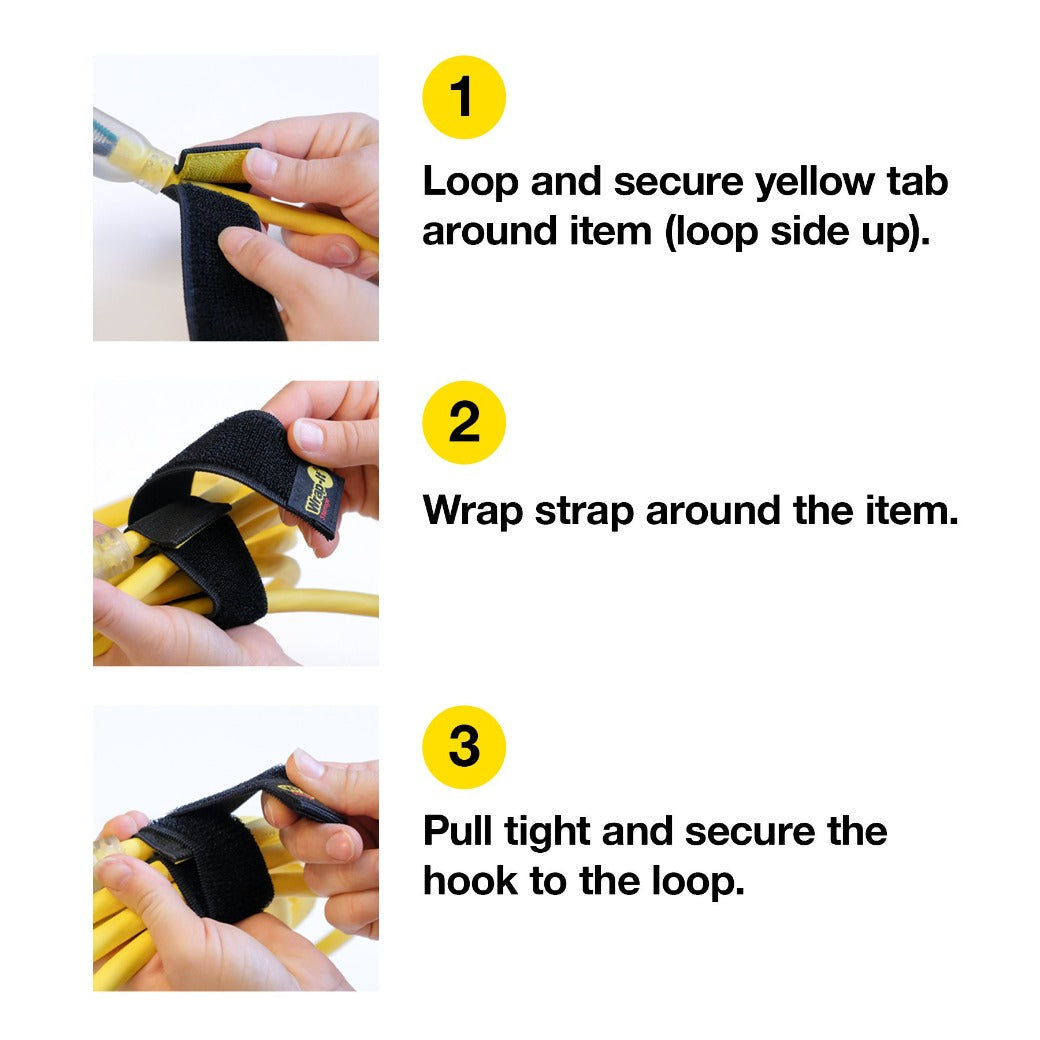 1

Loop and secure yellow tab around item (loop side up).

Wrap-It

2

Wrap strap around the item.

3

Pull tight and secure the hook to the loop.