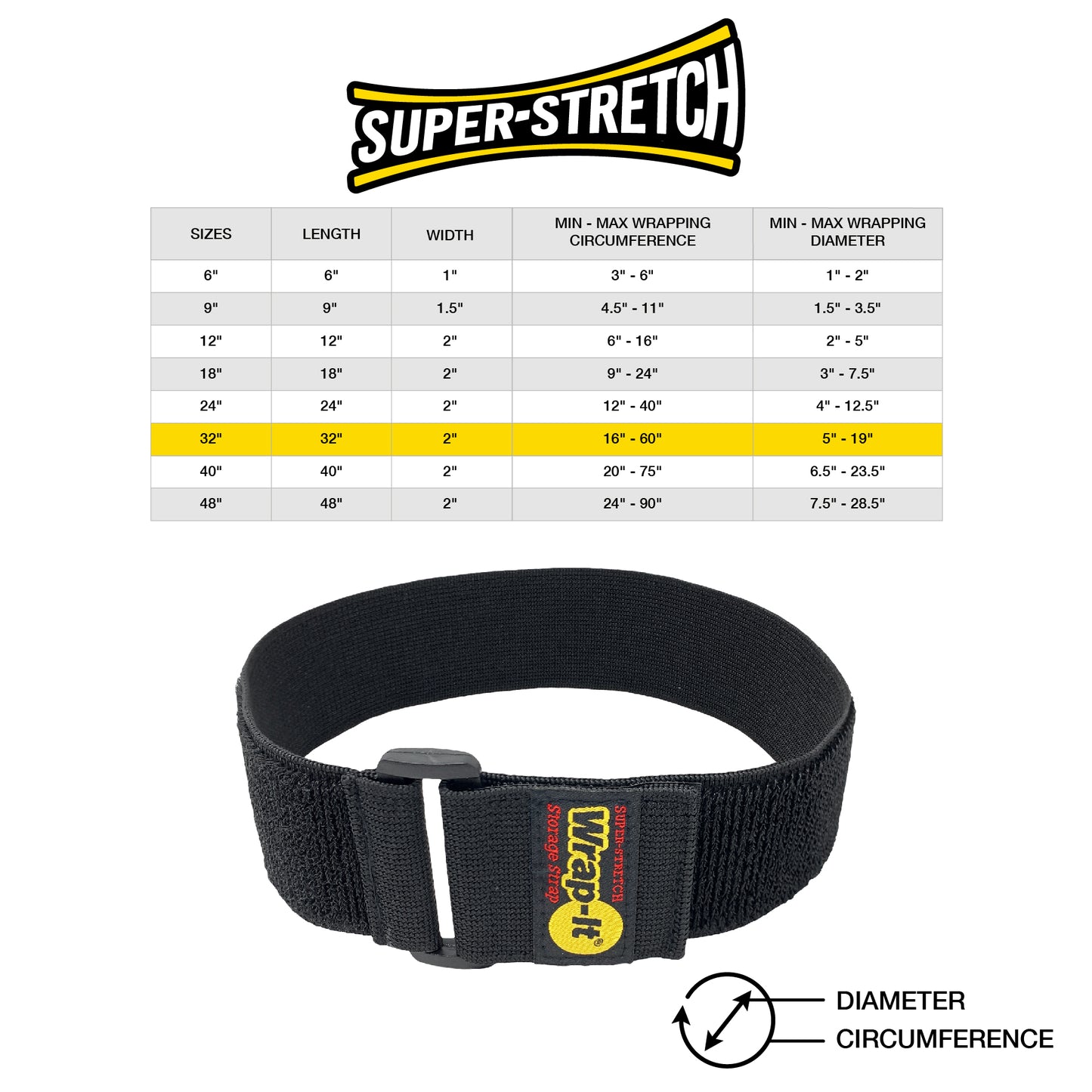 SUPER-STRETCH

| SIZES | LENGTH | WIDTH | MIN - MAX WRAPPING CIRCUMFERENCE | MIN - MAX WRAPPING DIAMETER |
|---|---|---|---|---|
| 6" | 6" | 1" | 3" - 6" | 1" - 2" |
| 9" | 9" | 1.5" | 4.5" - 11" | 1.5" - 3.5" |
| 12" | 12" | 2" | 6" - 16" | 2" - 5" |
| 18" | 18" | 2" | 9" - 24" | 3" - 7.5" |
| 24" | 24" | 2" | 12" - 40" | 4" - 12.5" |
| 32" | 32" | 2" | 16" - 60" | 5" - 19" |
| 40" | 40" | 2" | 20" - 75" | 6.5" - 23.5" |
| 48" | 48" | 2" | 24" - 90" | 7.5" - 28.5" |

SUPER-STRETCH
Wrap-It®
Storage Strap

DIAMETER
CIRCUMFERENCE