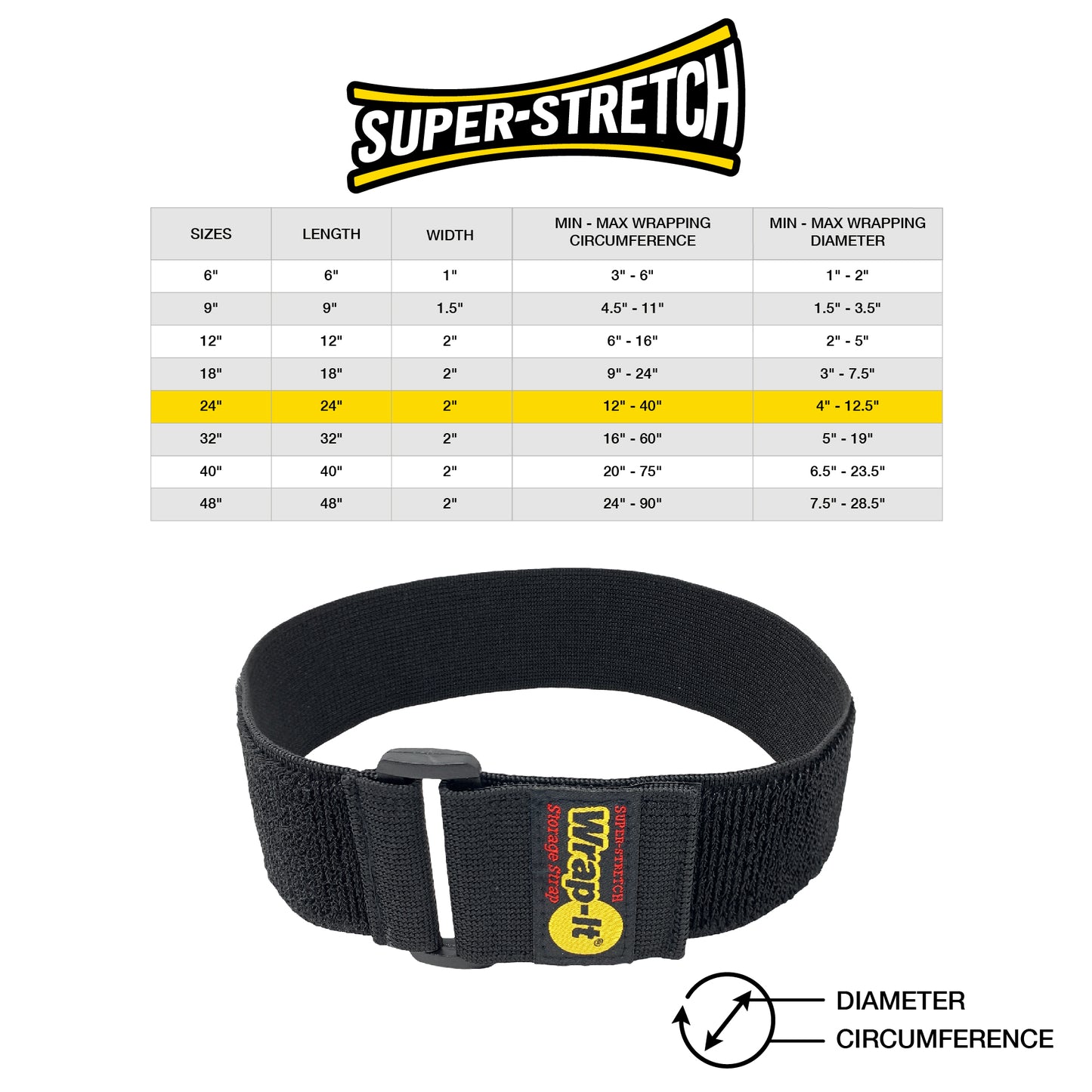 SUPER-STRETCH

| SIZES | LENGTH | WIDTH | MIN - MAX WRAPPING CIRCUMFERENCE | MIN - MAX WRAPPING DIAMETER |
|---|---|---|---|---|
| 6" | 6" | 1" | 3" - 6" | 1" - 2" |
| 9" | 9" | 1.5" | 4.5" - 11" | 1.5" - 3.5" |
| 12" | 12" | 2" | 6" - 16" | 2" - 5" |
| 18" | 18" | 2" | 9" - 24" | 3" - 7.5" |
| 24" | 24" | 2" | 12" - 40" | 4" - 12.5" |
| 32" | 32" | 2" | 16" - 60" | 5" - 19" |
| 40" | 40" | 2" | 20" - 75" | 6.5" - 23.5" |
| 48" | 48" | 2" | 24" - 90" | 7.5" - 28.5" |

SUPER-STRETCH
Wrap-It®
Storage Strap

DIAMETER
CIRCUMFERENCE