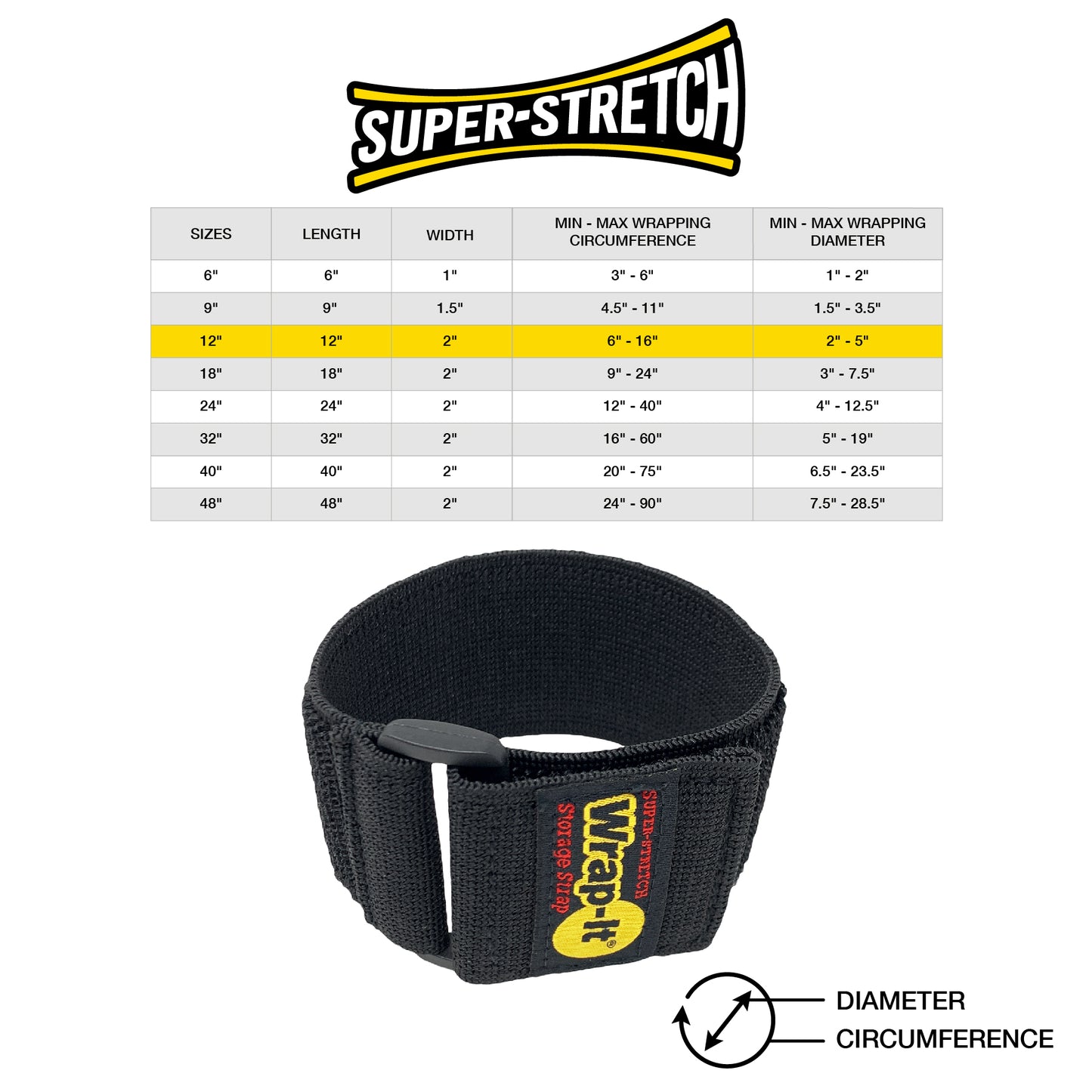 SUPER-STRETCH

| SIZES | LENGTH | WIDTH | MIN - MAX WRAPPING CIRCUMFERENCE | MIN - MAX WRAPPING DIAMETER |
|---|---|---|---|---|
| 6" | 6" | 1" | 3" - 6" | 1" - 2" |
| 9" | 9" | 1.5" | 4.5" - 11" | 1.5" - 3.5" |
| 12" | 12" | 2" | 6" - 16" | 2" - 5" |
| 18" | 18" | 2" | 9" - 24" | 3" - 7.5" |
| 24" | 24" | 2" | 12" - 40" | 4" - 12.5" |
| 32" | 32" | 2" | 16" - 60" | 5" - 19" |
| 40" | 40" | 2" | 20" - 75" | 6.5" - 23.5" |
| 48" | 48" | 2" | 24" - 90" | 7.5" - 28.5" |

SUPER-STRETCH
Wrap-It®
Storage Strap

DIAMETER
CIRCUMFERENCE