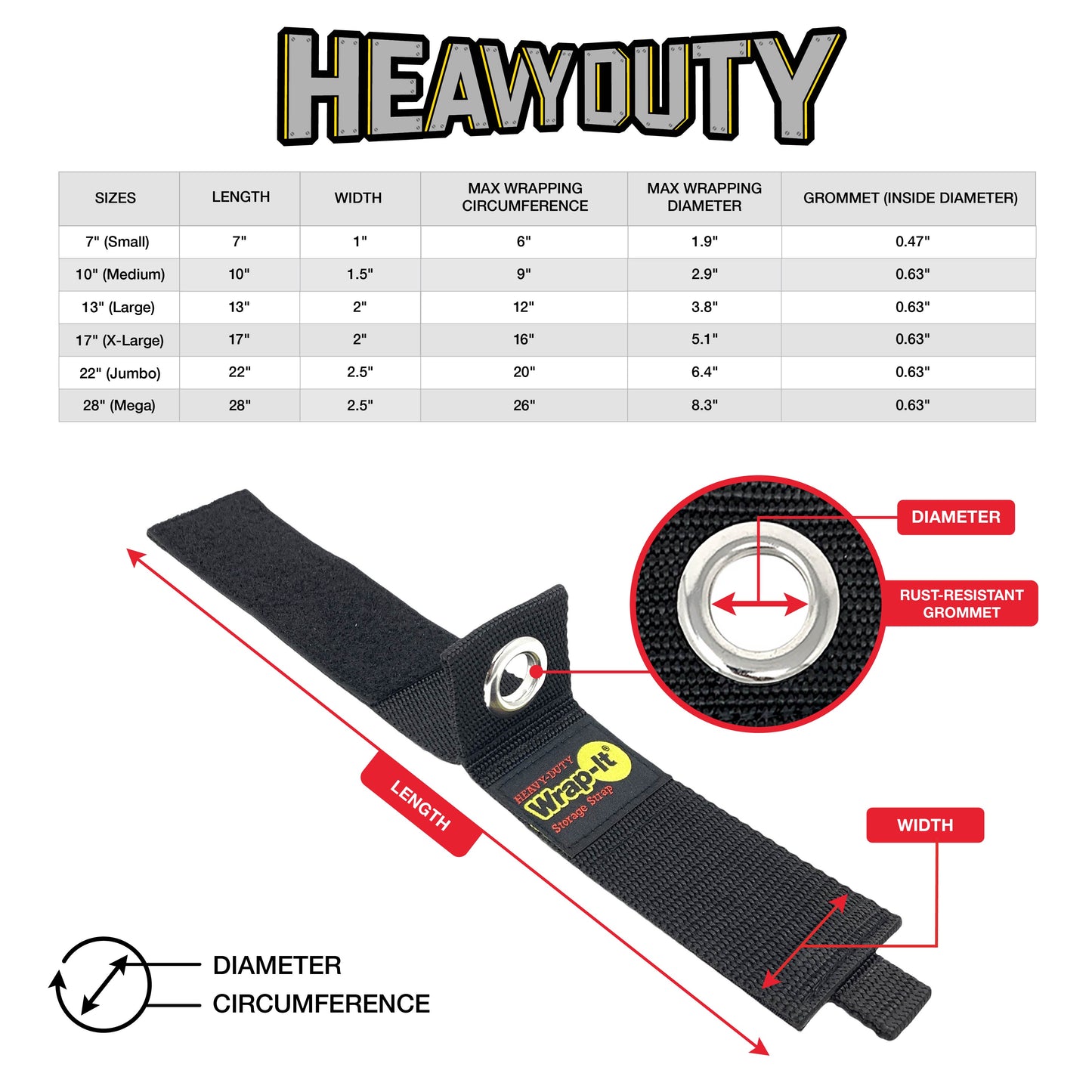 HEAVYDUTY

| SIZES | LENGTH | WIDTH | MAX WRAPPING CIRCUMFERENCE | MAX WRAPPING DIAMETER | GROMMET (INSIDE DIAMETER) |
|---|---|---|---|---|---|
| 7" (Small) | 7" | 1" | 6" | 1.9" | 0.47" |
| 10" (Medium) | 10" | 1.5" | 9" | 2.9" | 0.63" |
| 13" (Large) | 13" | 2" | 12" | 3.8" | 0.63" |
| 17" (X-Large) | 17" | 2" | 16" | 5.1" | 0.63" |
| 22" (Jumbo) | 22" | 2.5" | 20" | 6.4" | 0.63" |
| 28" (Mega) | 28" | 2.5" | 26" | 8.3" | 0.63" |

DIAMETER

RUST-RESISTANT GROMMET

HEAVY-DUTY Wrap-It® Storage Strap

LENGTH

WIDTH

DIAMETER
CIRCUMFERENCE