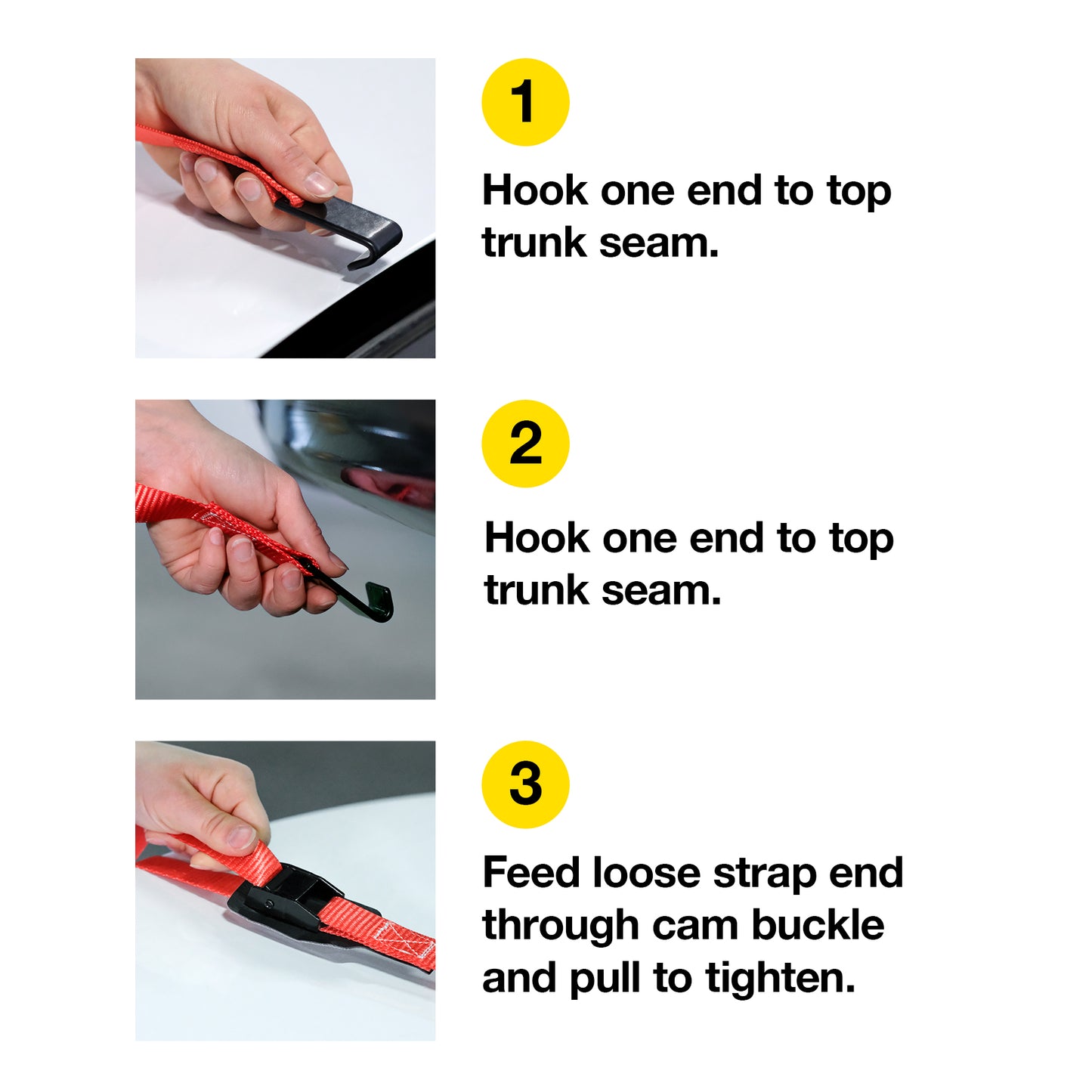 1

Hook one end to top trunk seam.

2

Hook one end to top trunk seam.

3

Feed loose strap end through cam buckle and pull to tighten.