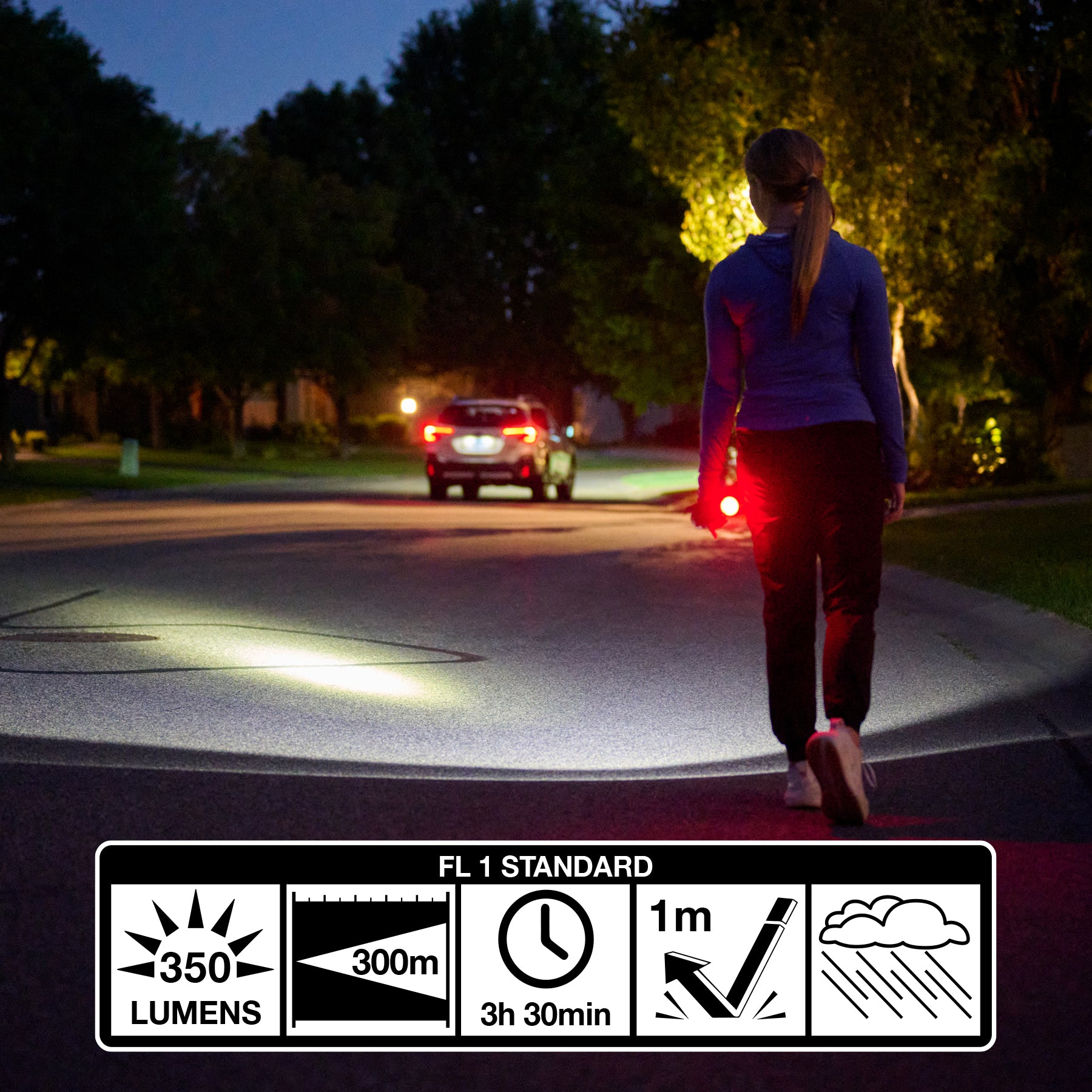 FL 1 STANDARD

350 LUMENS

300m

3h 30min

1m