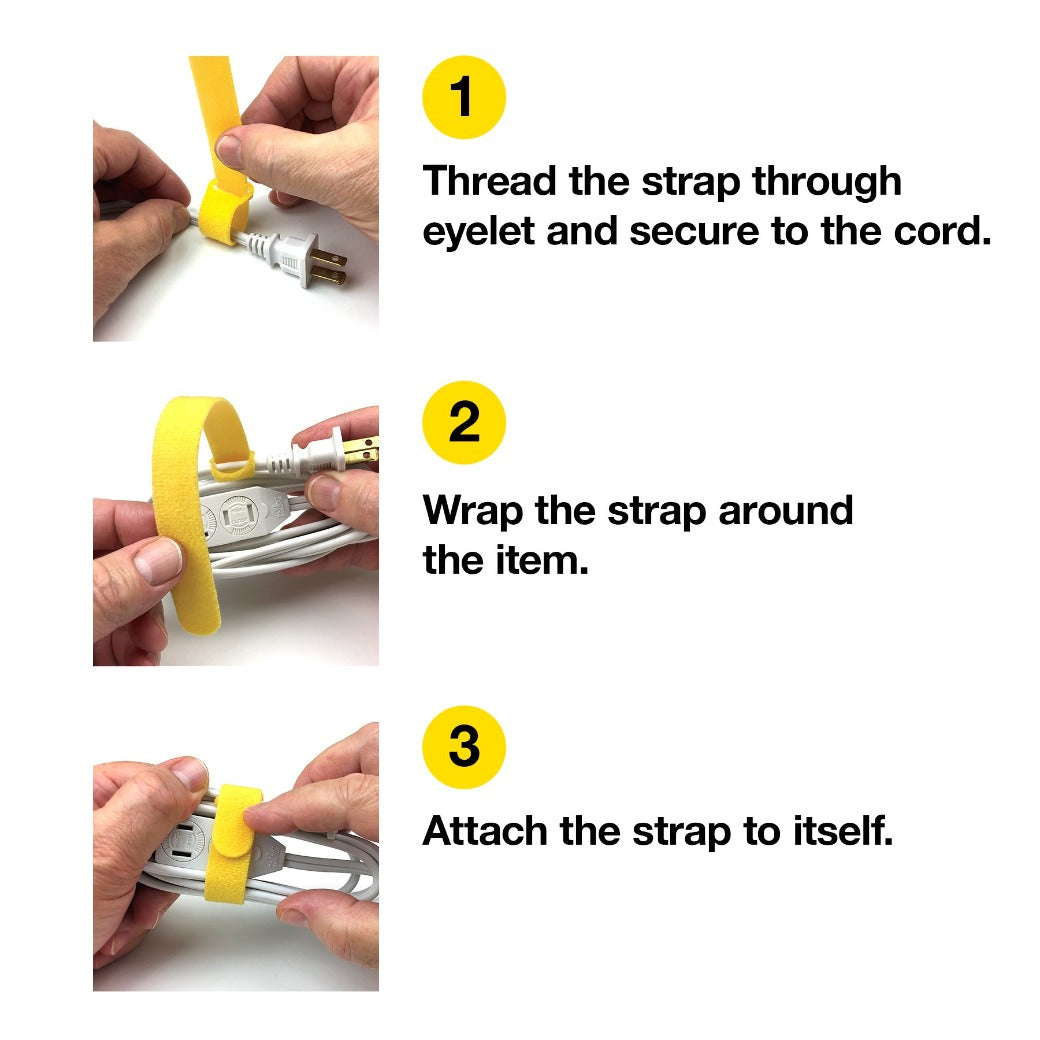 1

Thread the strap through eyelet and secure to the cord.

2

Wrap the strap around the item.

3

Attach the strap to itself.