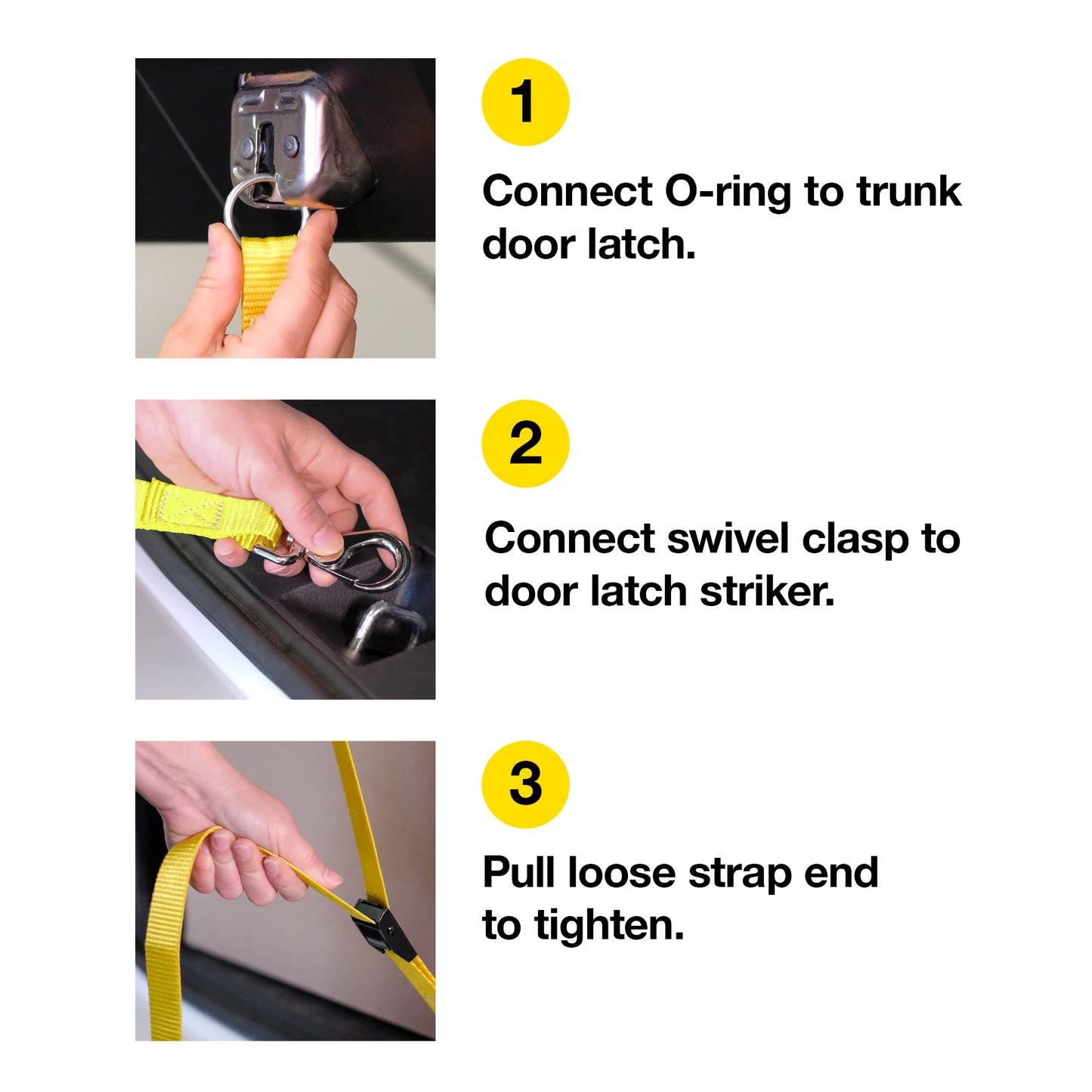 1

Connect O-ring to trunk door latch.

2

Connect swivel clasp to door latch striker.

3

Pull loose strap end to tighten.