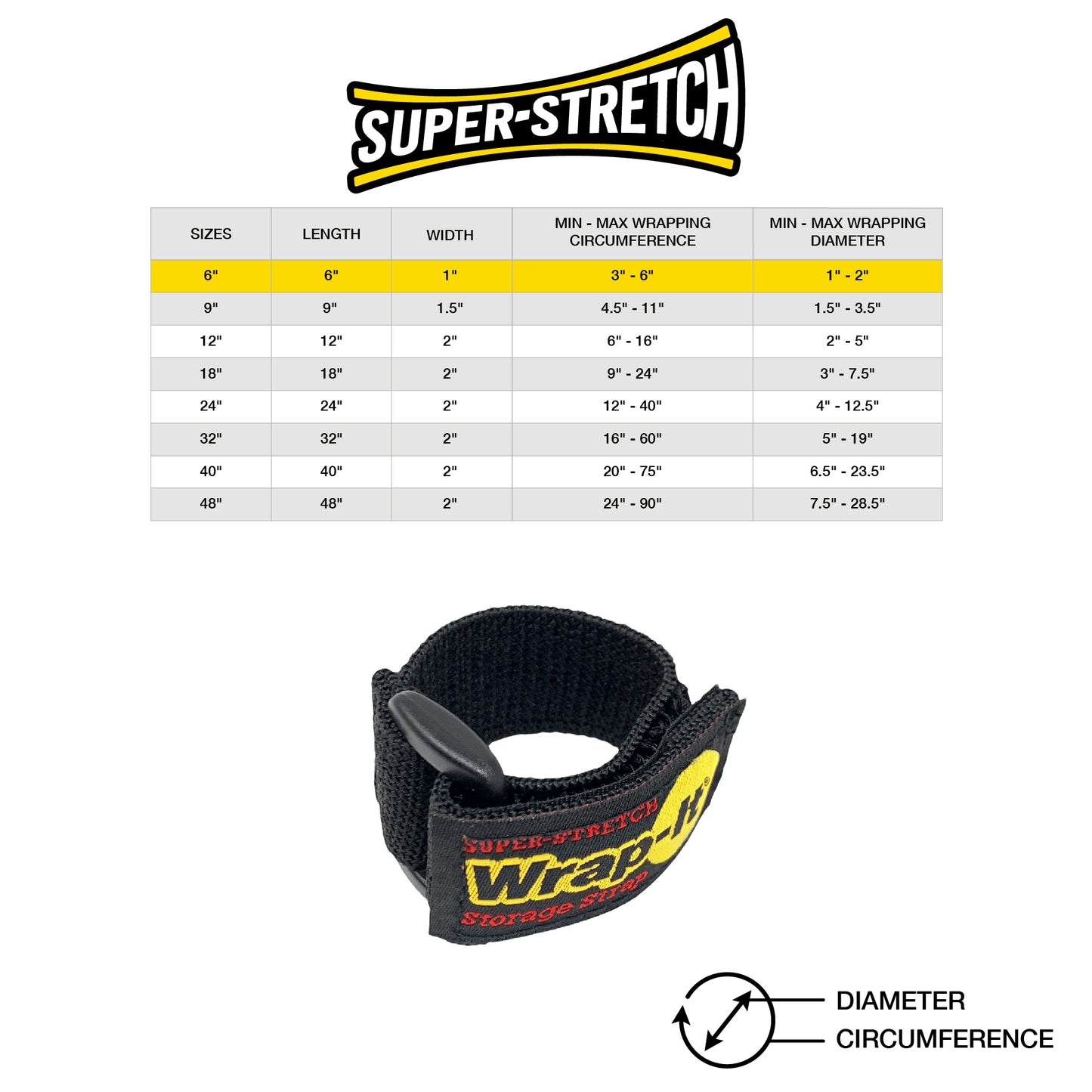 SUPER-STRETCH

| SIZES | LENGTH | WIDTH | MIN - MAX WRAPPING CIRCUMFERENCE | MIN - MAX WRAPPING DIAMETER |
|---|---|---|---|---|
| 6" | 6" | 1" | 3" - 6" | 1" - 2" |
| 9" | 9" | 1.5" | 4.5" - 11" | 1.5" - 3.5" |
| 12" | 12" | 2" | 6" - 16" | 2" - 5" |
| 18" | 18" | 2" | 9" - 24" | 3" - 7.5" |
| 24" | 24" | 2" | 12" - 40" | 4" - 12.5" |
| 32" | 32" | 2" | 16" - 60" | 5" - 19" |
| 40" | 40" | 2" | 20" - 75" | 6.5" - 23.5" |
| 48" | 48" | 2" | 24" - 90" | 7.5" - 28.5" |

SUPER-STRETCH
Wrap-It®
Storage Strap

DIAMETER
CIRCUMFERENCE