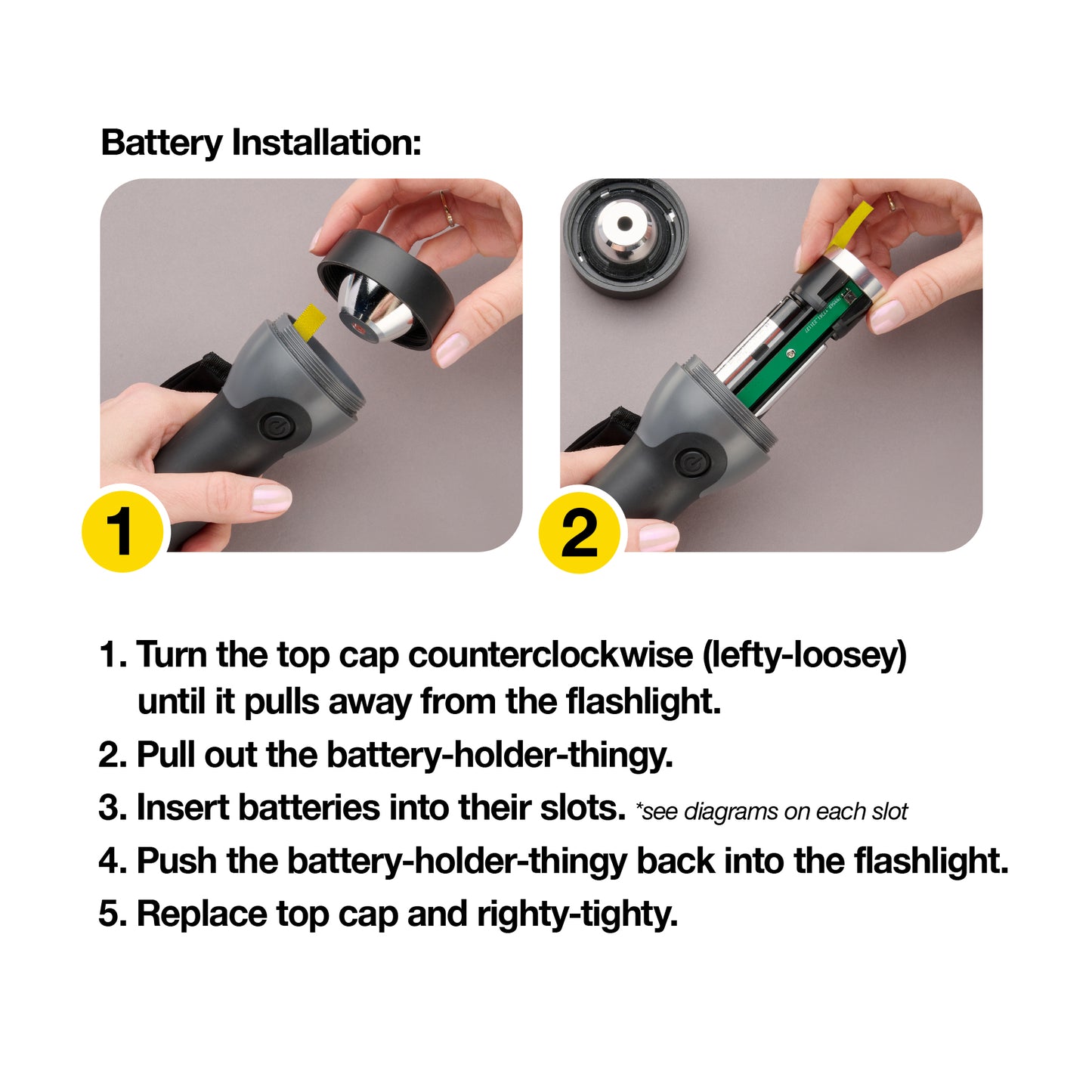 Battery Installation:

1

2

1. Turn the top cap counterclockwise (lefty-loosey) until it pulls away from the flashlight.
2. Pull out the battery-holder-thingy.
3. Insert batteries into their slots. *see diagrams on each slot
4. Push the battery-holder-thingy back into the flashlight.
5. Replace top cap and righty-tighty.