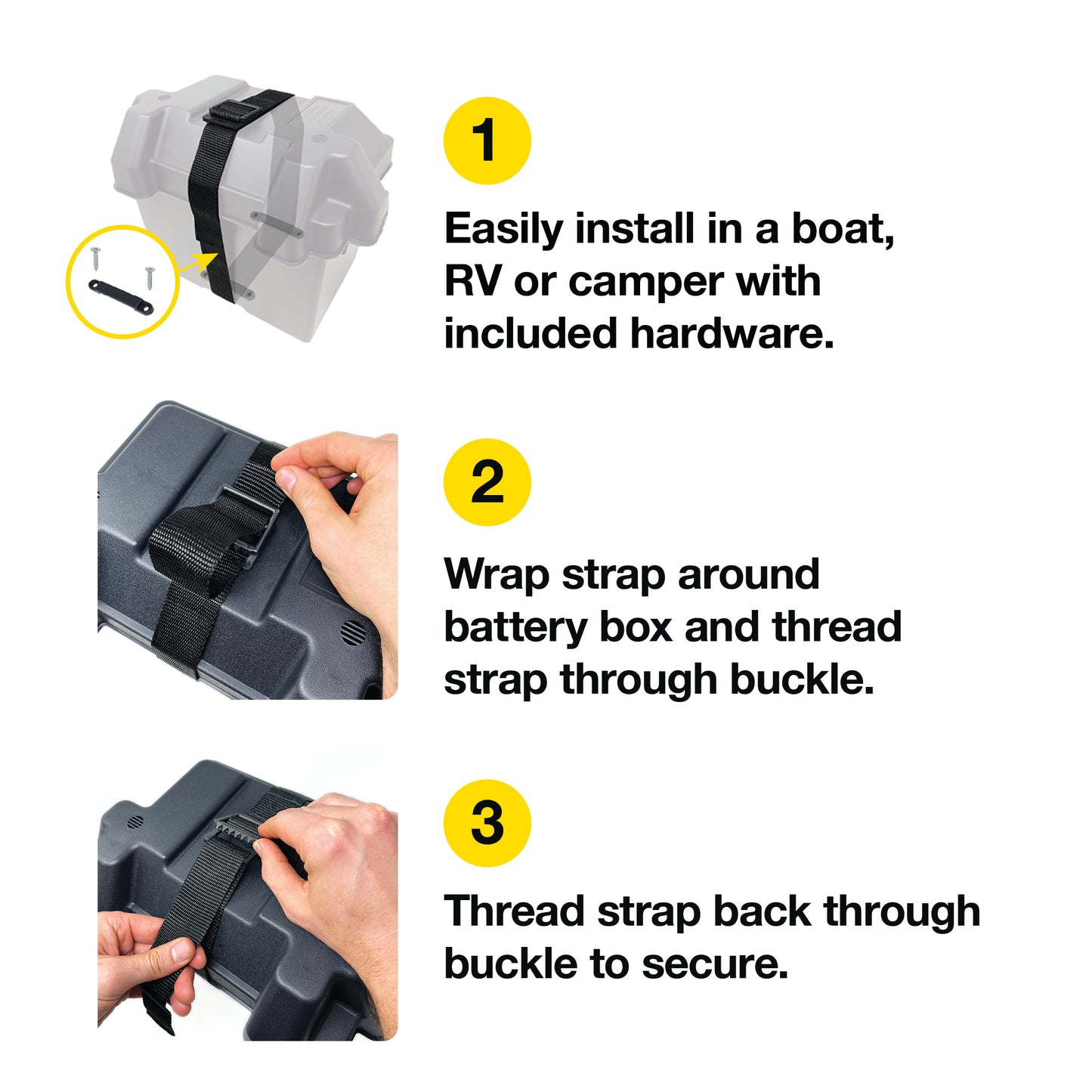 1

Easily install in a boat, RV or camper with included hardware.

2

Wrap strap around battery box and thread strap through buckle.

3

Thread strap back through buckle to secure.